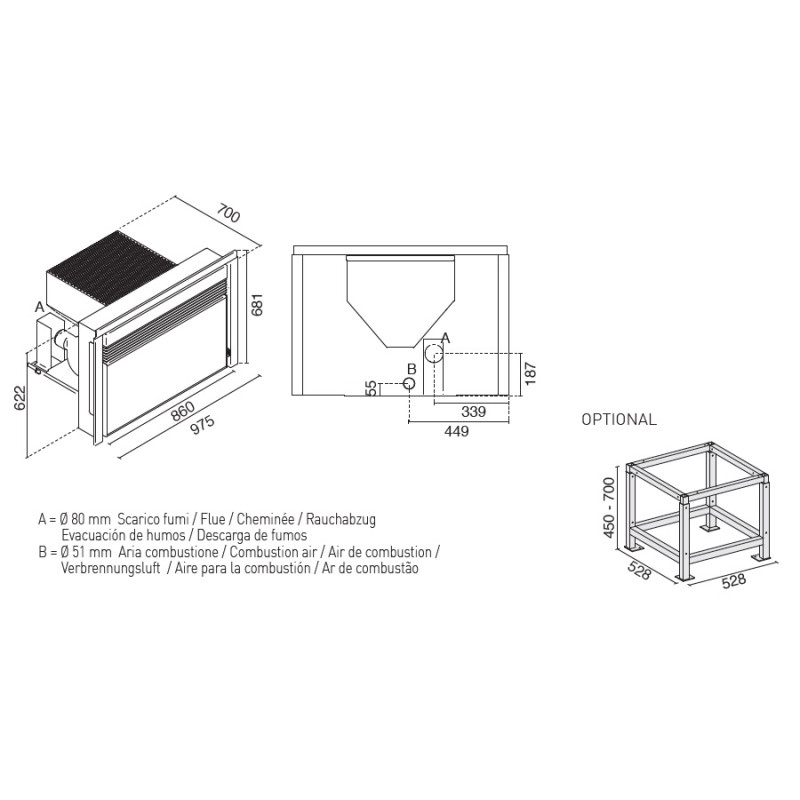 700

681

A

622

860

975

A

B

55

187

339

449

OPTIONAL

450 - 700

528

528

A = Ø 80 mm Scarico fumi / Flue / Cheminée / Rauchabzug
Evacuación de humos / Descarga de fumos
B = Ø 51 mm Aria combustione / Combustion air / Air de combustion /
Verbrennungsluft / Aire para la combustión / Ar de combustão