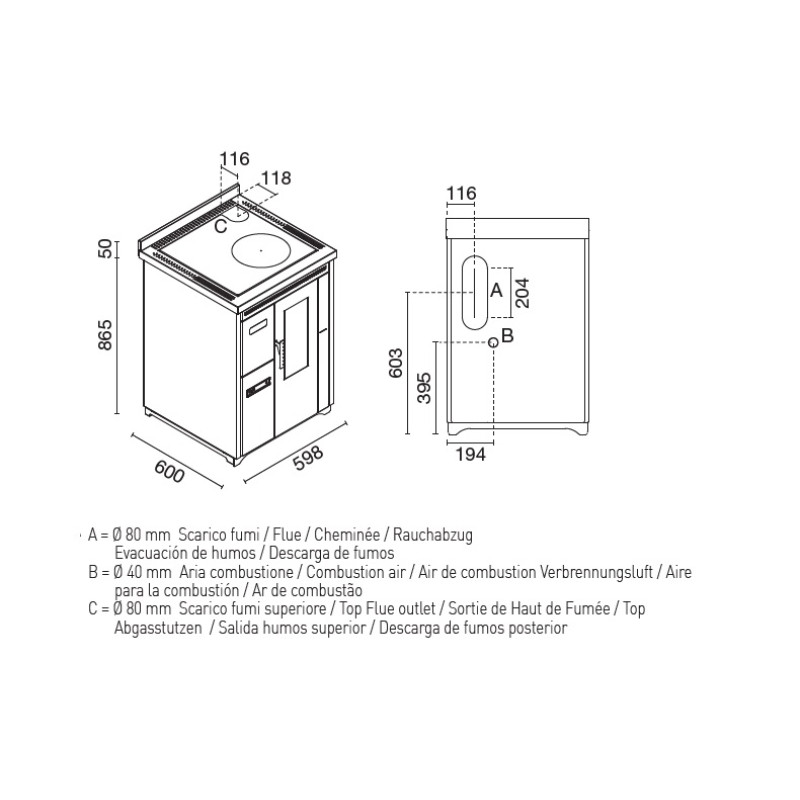 116
118
C
50
865
600
598

116
A
204
B
603
395
194

A = Ø 80 mm Scarico fumi / Flue / Cheminée / Rauchabzug Evacuación de humos / Descarga de fumos
B = Ø 40 mm Aria combustione / Combustion air / Air de combustion Verbrennungsluft / Aire para la combustión / Ar de combustão
C = Ø 80 mm Scarico fumi superiore / Top Flue outlet / Sortie de Haut de Fumée / Top Abgasstutzen / Salida humos superior / Descarga de fumos posterior