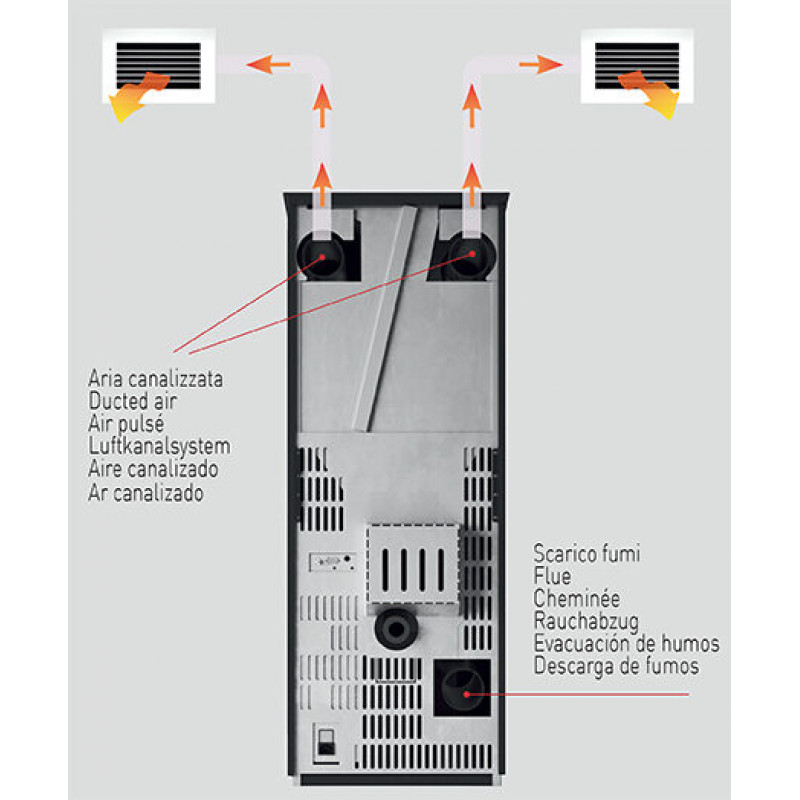 Aria canalizzata
Ducted air
Air pulsé
Luftkanalsystem
Aire canalizado
Ar canalizado

Scarico fumi
Flue
Cheminée
Rauchabzug
Evacuación de humos
Descarga de fumos